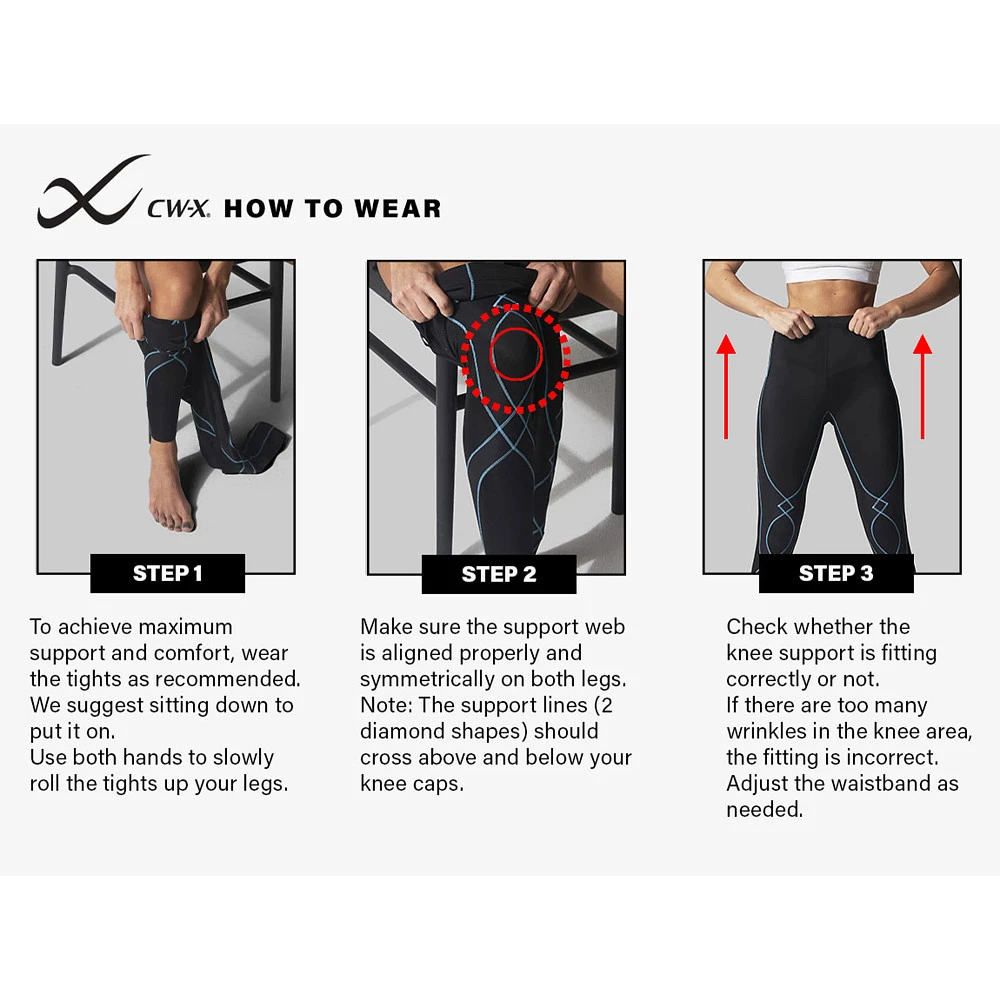 CW-X HOW TO WEAR

STEP 1

To achieve maximum support and comfort, wear the tights as recommended. We suggest sitting down to put it on.
Use both hands to slowly roll the tights up your legs.

STEP 2

Make sure the support web is aligned properly and symmetrically on both legs.
Note: The support lines (2 diamond shapes) should cross above and below your knee caps.

STEP 3

Check whether the knee support is fitting correctly or not.
If there are too many wrinkles in the knee area, the fitting is incorrect.
Adjust the waistband as needed.