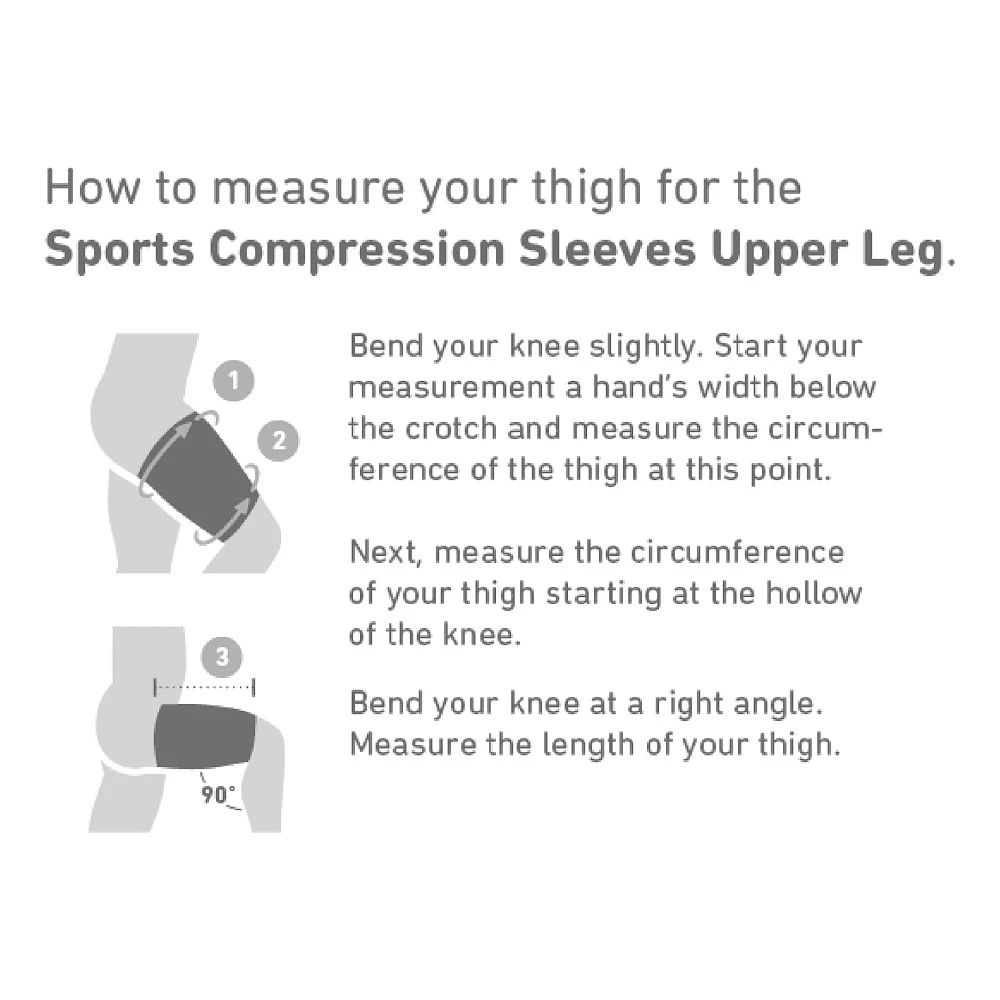 How to measure your thigh for the **Sports Compression Sleeves Upper Leg**.

1

2

Bend your knee slightly. Start your measurement a hand's width below the crotch and measure the circumference of the thigh at this point.

Next, measure the circumference of your thigh starting at the hollow of the knee.

3

90°

Bend your knee at a right angle. Measure the length of your thigh.